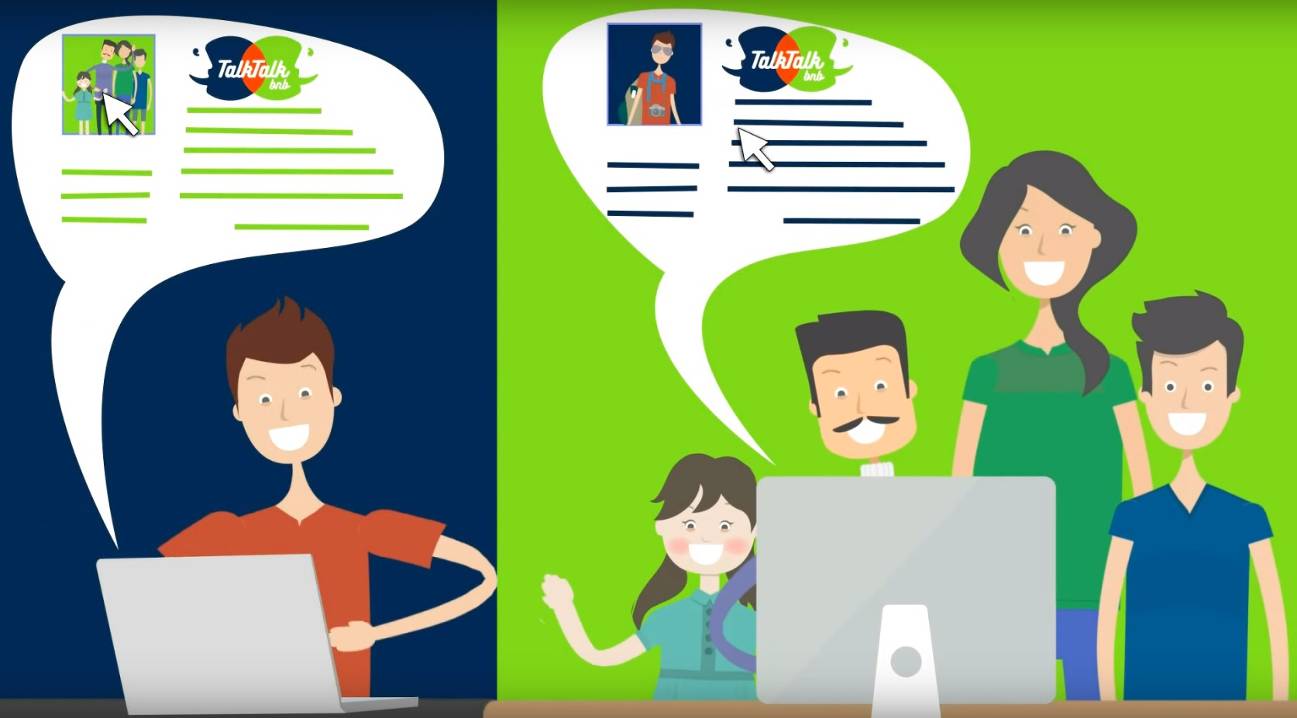 TalkTalk bnb

TalkTalk bnb